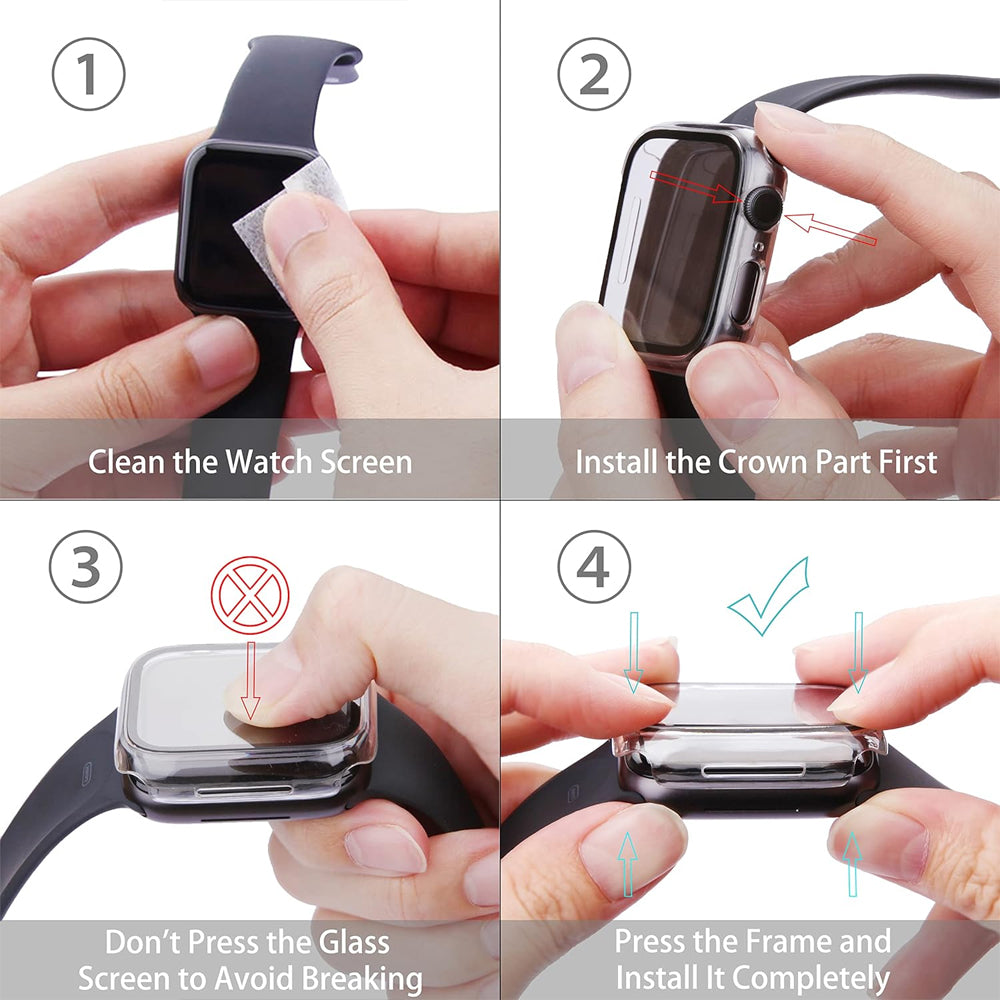 1

Clean the Watch Screen

2

Install the Crown Part First

3

Don't Press the Glass Screen to Avoid Breaking

4

Press the Frame and Install It Completely